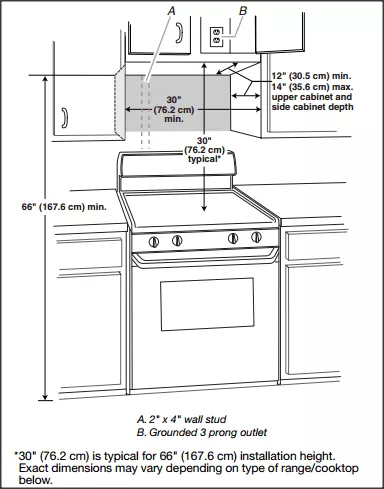 A
B
12" (30.5 cm) min.
14" (35.6 cm) max.
upper cabinet and side cabinet depth
30" (76.2 cm) min.
30" (76.2 cm) typical*
66" (167.6 cm) min.

A. 2" x 4" wall stud
B. Grounded 3 prong outlet

*30" (76.2 cm) is typical for 66" (167.6 cm) installation height. Exact dimensions may vary depending on type of range/cooktop below.