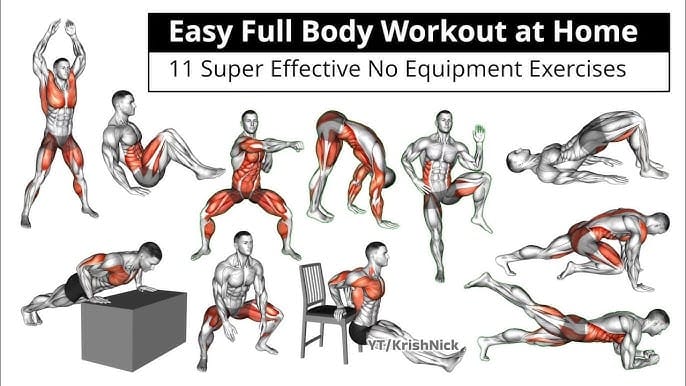 Easy Full Body Workout at Home

11 Super Effective No Equipment Exercises

YT/KrishNick